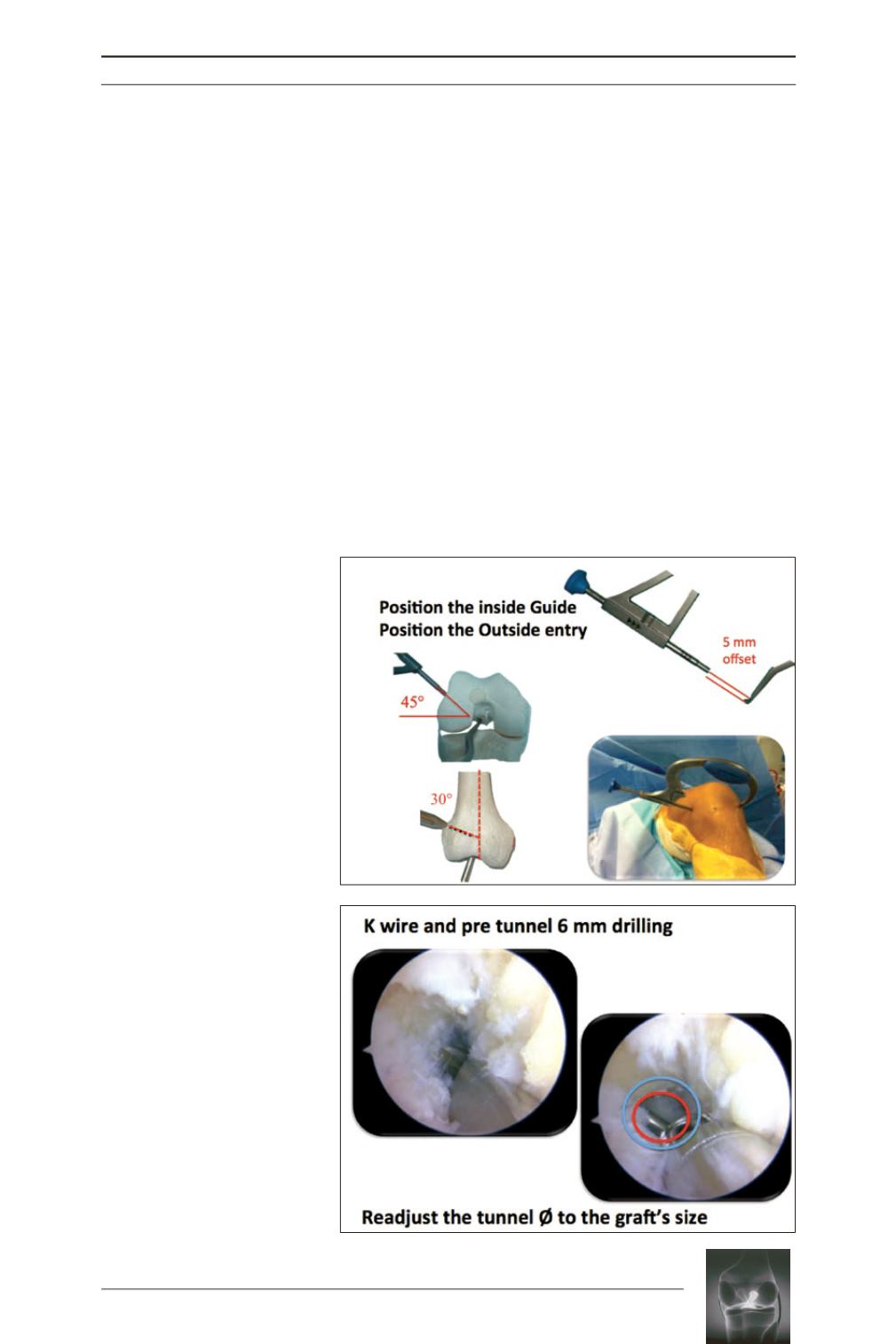 Position the inside Guide
Position the Outside entry

5 mm offset

45°

30°

K wire and pre tunnel 6 mm drilling

Readjust the tunnel Ø to the graft's size